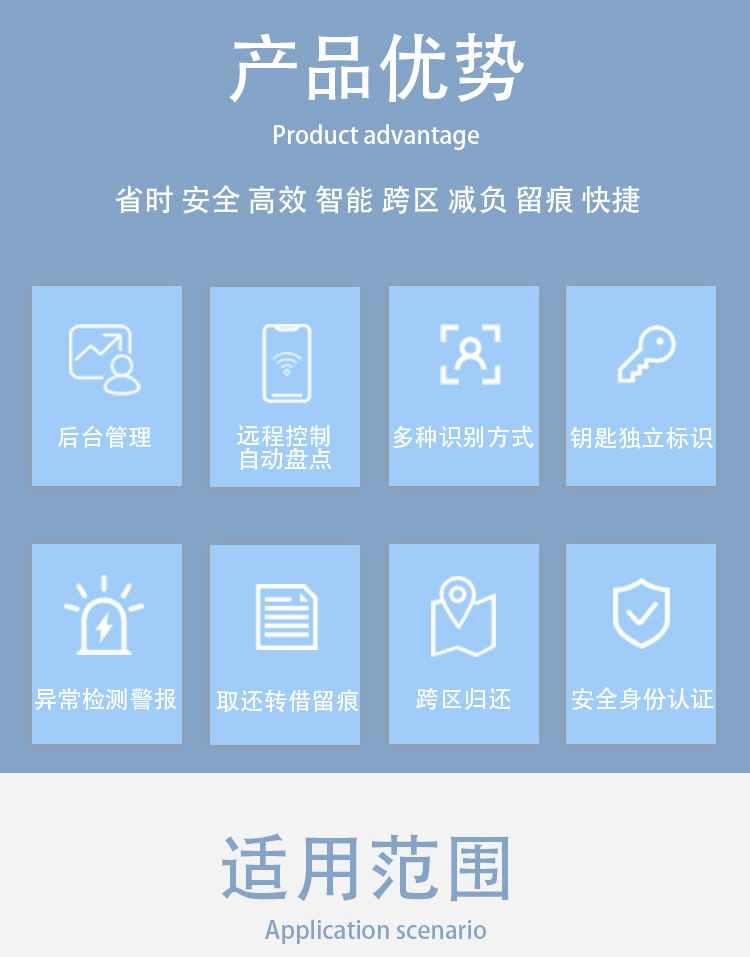 产品优势

Product advantage

省时 安全 高效 智能 跨区 减负 留痕 快捷

后台管理

远程控制
自动盘点

多种识别方式

钥匙独立标识

异常检测警报

取还转借留痕

跨区归还

安全身份认证

适用范围

Application scenario